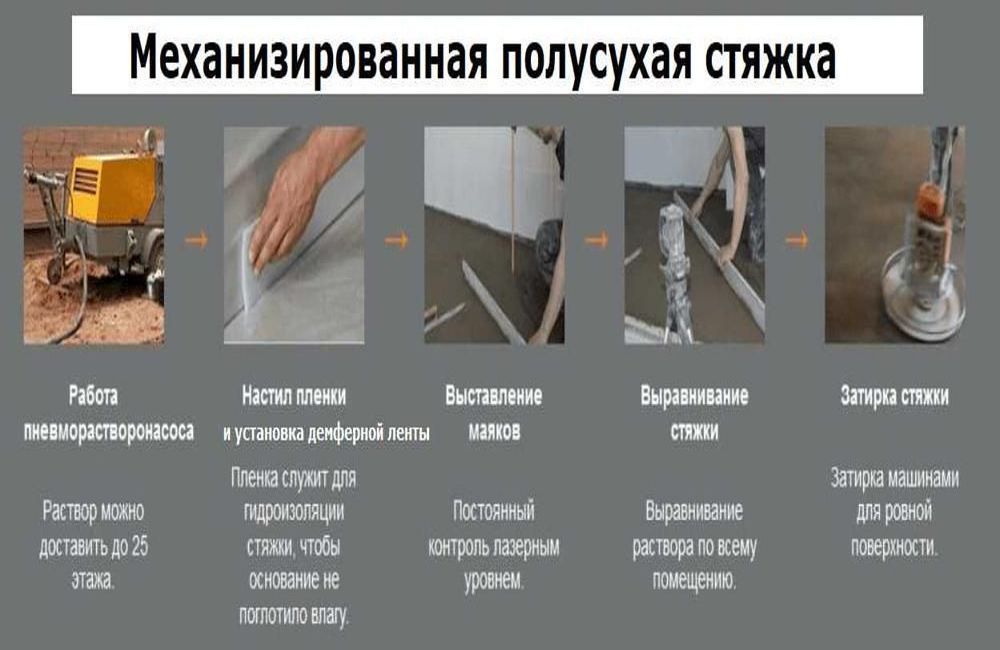 Механизированная полусухая стяжка

Работа пневморастворонасоса

Раствор можно доставить до 25 этажа.

Настил пленки и установка демферной ленты

Пленка служит для гидроизоляции стяжки, чтобы основание не поглотило влагу.

Выставление маяков

Постоянный контроль лазерным уровнем.

Выравнивание стяжки

Выравнивание раствора по всему помещению.

Затирка стяжки

Затирка машинами для ровной поверхности.